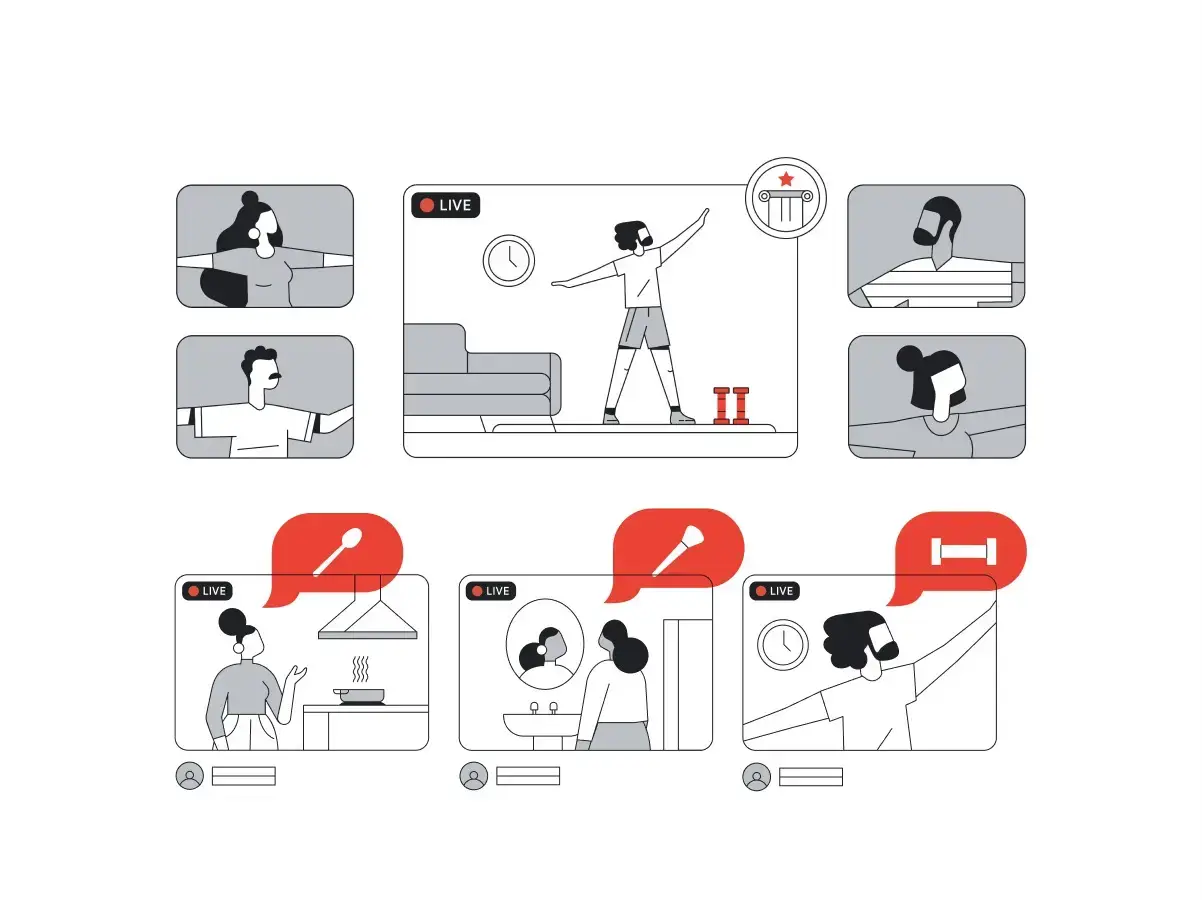 LIVE

LIVE

LIVE

LIVE